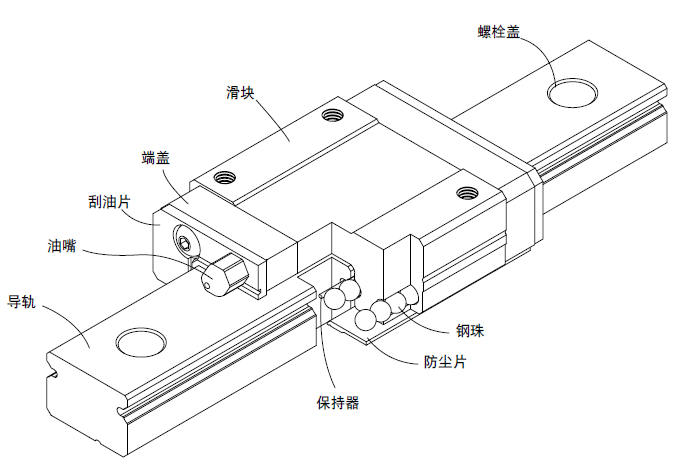 螺栓盖

滑块

端盖

刮油片

油嘴

导轨

钢珠

防尘片

保持器